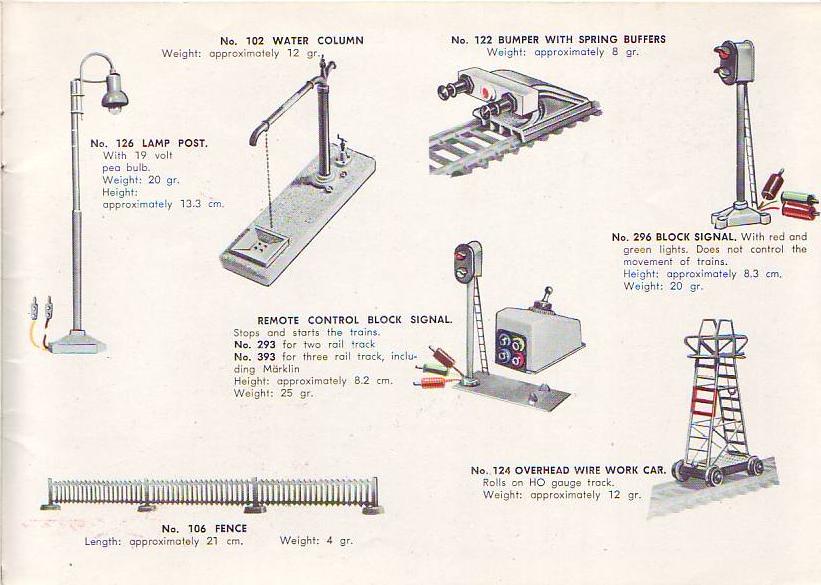 No. 102 WATER COLUMN
Weight: approximately 12 gr.

No. 122 BUMPER WITH SPRING BUFFERS
Weight: approximately 8 gr.

No. 126 LAMP POST.
With 19 volt pea bulb.
Weight: 20 gr.
Height: approximately 13.3 cm.

No. 296 BLOCK SIGNAL. With red and green lights. Does not control the movement of trains.
Height: approximately 8.3 cm.
Weight: 20 gr.

REMOTE CONTROL BLOCK SIGNAL.
Stops and starts the trains.
No. 293 for two rail track
No. 393 for three rail track, including Märklin
Height: approximately 8.2 cm.
Weight: 25 gr.

No. 124 OVERHEAD WIRE WORK CAR.
Rolls on HO gauge track.
Weight: approximately 12 gr.

No. 106 FENCE
Length: approximately 21 cm. Weight: 4 gr.